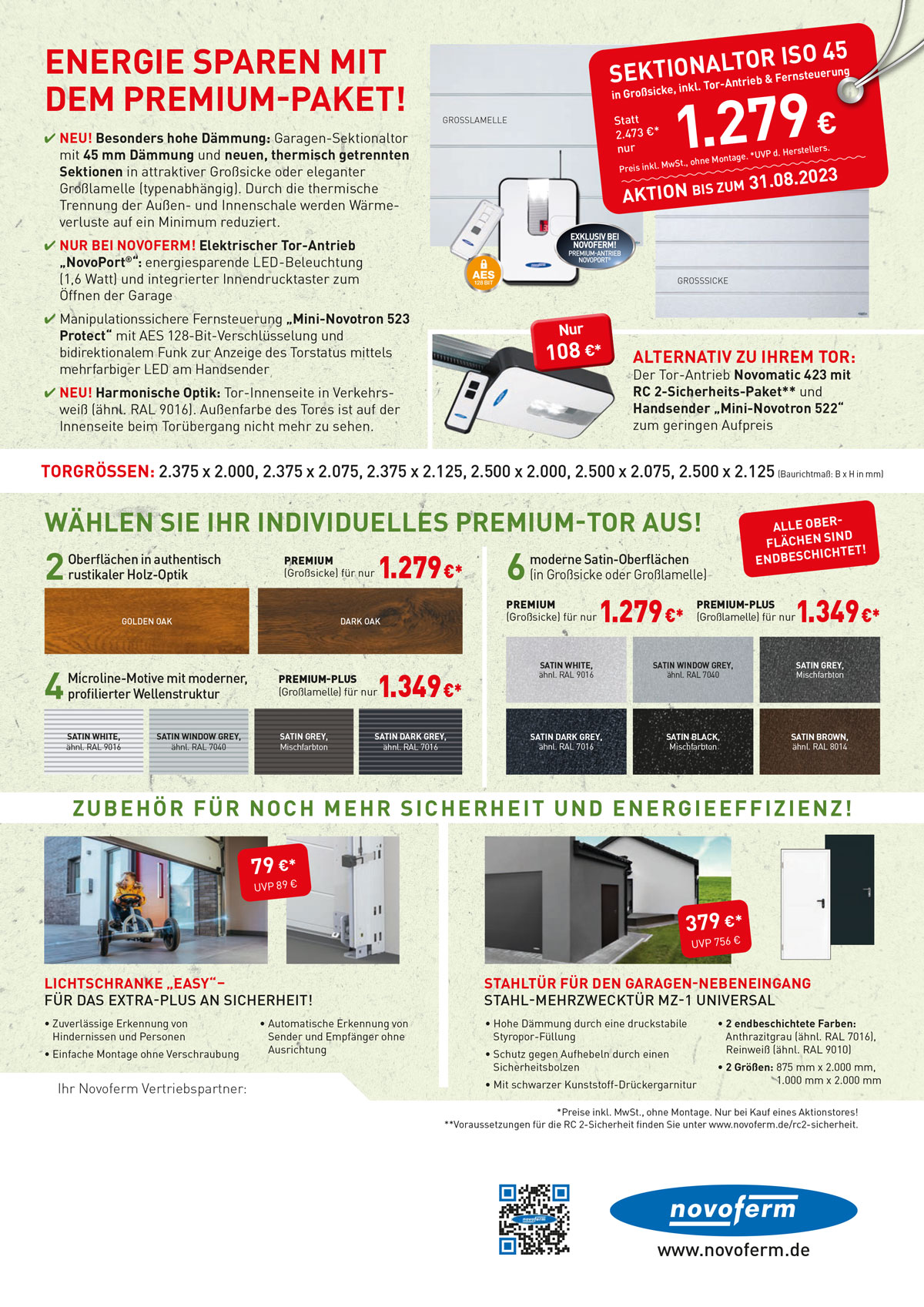 ENERGIE SPAREN MIT DEM PREMIUM-PAKET!

✔ NEU! Besonders hohe Dämmung: Garagen-Sektionaltor mit 45 mm Dämmung und neuen, thermisch getrennten Sektionen in attraktiver Großsicke oder eleganter Großlamelle (typenabhängig). Durch die thermische Trennung der Außen- und Innenschale werden Wärmeverluste auf ein Minimum reduziert.

✔ NUR BEI NOVOFERM! Elektrischer Tor-Antrieb „NovoPort®“: energiesparende LED-Beleuchtung (1,6 Watt) und integrierter Innendrucktaster zum Öffnen der Garage

✔ Manipulationssichere Fernsteuerung „Mini-Novotron 523 Protect“ mit AES 128-Bit-Verschlüsselung und bidirektionalem Funk zur Anzeige des Torstatus mittels mehrfarbiger LED am Handsender

✔ NEU! Harmonische Optik: Tor-Innenseite in Verkehrsweiß (ähnl. RAL 9016). Außenfarbe des Tores ist auf der Innenseite beim Torübergang nicht mehr zu sehen.

GROSSLAMELLE

SEKTIONALTOR ISO 45
in Großsicke, inkl. Tor-Antrieb & Fernsteuerung
Statt 2.473 €* nur 1.279 €
Preis inkl. MwSt., ohne Montage. *UVP d. Herstellers.
AKTION BIS ZUM 31.08.2023

AES 128 BIT

EXKLUSIV BEI NOVOFERM! PREMIUM-ANTRIEB NOVOPORT®

GROSSSICKE

Nur 108 €*

ALTERNATIV ZU IHREM TOR:
Der Tor-Antrieb Novomatic 423 mit RC 2-Sicherheits-Paket** und Handsender „Mini-Novotron 522“ zum geringen Aufpreis

TORGRÖSSEN: 2.375 x 2.000, 2.375 x 2.075, 2.375 x 2.125, 2.500 x 2.000, 2.500 x 2.075, 2.500 x 2.125 (Baurichtmaß: B x H in mm)

WÄHLEN SIE IHR INDIVIDUELLES PREMIUM-TOR AUS!

ALLE OBERFLÄCHEN SIND ENDBESCHICHTET!

2 Oberflächen in authentisch rustikaler Holz-Optik
PREMIUM (Großsicke) für nur 1.279 €*
GOLDEN OAK
DARK OAK

4 Microline-Motive mit moderner, profilierter Wellenstruktur
PREMIUM-PLUS (Großlamelle) für nur 1.349 €*
SATIN WHITE, ähnl. RAL 9016
SATIN WINDOW GREY, ähnl. RAL 7040
SATIN GREY, Mischfarbton
SATIN DARK GREY, ähnl. RAL 7016

6 moderne Satin-Oberflächen (in Großsicke oder Großlamelle)
PREMIUM (Großsicke) für nur 1.279 €*
PREMIUM-PLUS (Großlamelle) für nur 1.349 €*
SATIN WHITE, ähnl. RAL 9016
SATIN WINDOW GREY, ähnl. RAL 7040
SATIN GREY, Mischfarbton
SATIN DARK GREY, ähnl. RAL 7016
SATIN BLACK, Mischfarbton
SATIN BROWN, ähnl. RAL 8014

ZUBEHÖR FÜR NOCH MEHR SICHERHEIT UND ENERGIEEFFIZIENZ!

79 €*
UVP 89 €

LICHTSCHRANKE „EASY“– FÜR DAS EXTRA-PLUS AN SICHERHEIT!
• Zuverlässige Erkennung von Hindernissen und Personen
• Einfache Montage ohne Verschraubung
• Automatische Erkennung von Sender und Empfänger ohne Ausrichtung

379 €*
UVP 756 €

STAHLTÜR FÜR DEN GARAGEN-NEBENEINGANG
STAHL-MEHRZWECKTÜR MZ-1 UNIVERSAL
• Hohe Dämmung durch eine druckstabile Styropor-Füllung
• Schutz gegen Aufhebeln durch einen Sicherheitsbolzen
• Mit schwarzer Kunststoff-Drückergarnitur
• 2 endbeschichtete Farben: Anthrazitgrau (ähnl. RAL 7016), Reinweiß (ähnl. RAL 9010)
• 2 Größen: 875 mm x 2.000 mm, 1.000 mm x 2.000 mm

Ihr Novoferm Vertriebspartner:

*Preise inkl. MwSt., ohne Montage. Nur bei Kauf eines Aktionstores!
**Voraussetzungen für die RC 2-Sicherheit finden Sie unter www.novoferm.de/rc2-sicherheit.

novoferm
www.novoferm.de